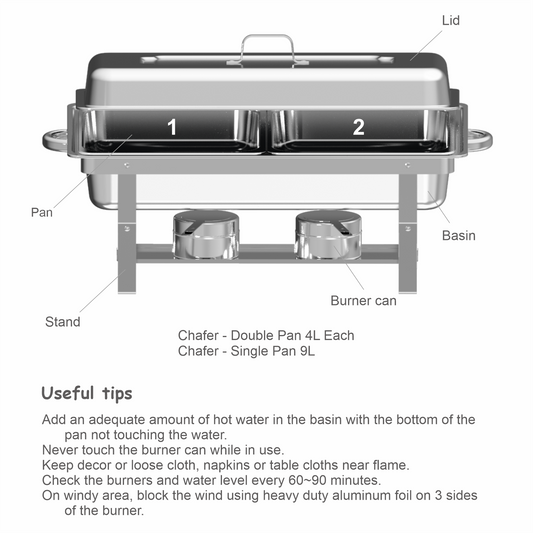 Lid

1

2

Pan

Basin

Burner can

Stand

Chafer - Double Pan 4L Each
Chafer - Single Pan 9L

Useful tips

Add an adequate amount of hot water in the basin with the bottom of the pan not touching the water.
Never touch the burner can while in use.
Keep decor or loose cloth, napkins or table cloths near flame.
Check the burners and water level every 60~90 minutes.
On windy area, block the wind using heavy duty aluminum foil on 3 sides of the burner.